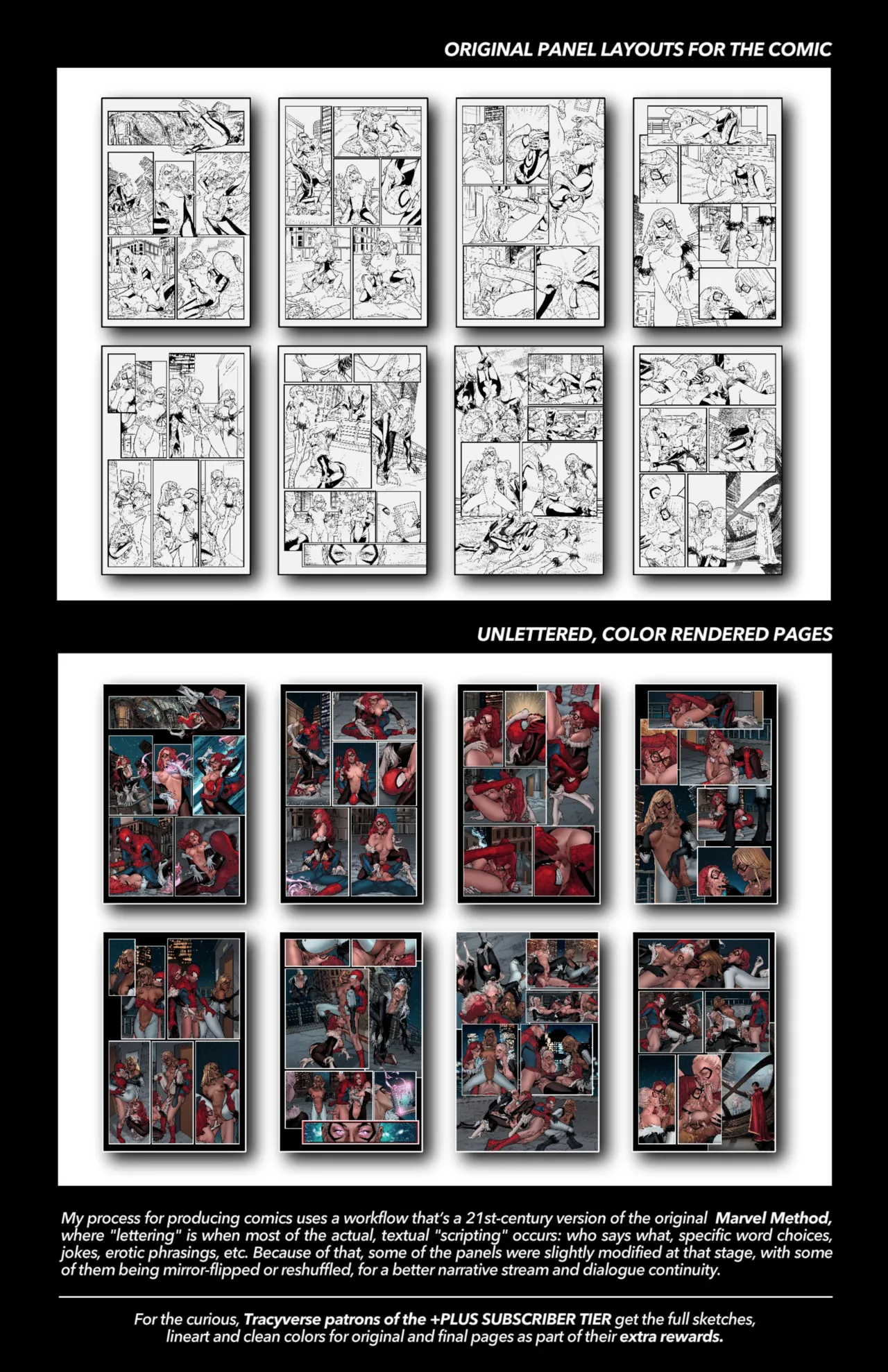 ORIGINAL PANEL LAYOUTS FOR THE COMIC

UNLETTERED, COLOR RENDERED PAGES

My process for producing comics uses a workflow that's a 21st-century version of the original Marvel Method, where "lettering" is when most of the actual, textual "scripting" occurs: who says what, specific word choices, jokes, erotic phrasings, etc. Because of that, some of the panels were slightly modified at that stage, with some of them being mirror-flipped or reshuffled, for a better narrative stream and dialogue continuity.

For the curious, Tracyverse patrons of the +PLUS SUBSCRIBER TIER get the full sketches, lineart and clean colors for original and final pages as part of their extra rewards.